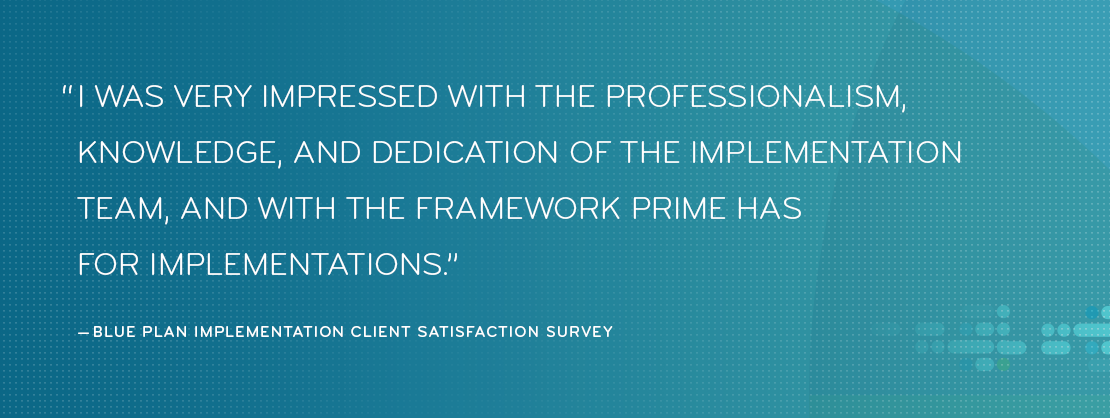 "I WAS VERY IMPRESSED WITH THE PROFESSIONALISM, KNOWLEDGE, AND DEDICATION OF THE IMPLEMENTATION TEAM, AND WITH THE FRAMEWORK PRIME HAS FOR IMPLEMENTATIONS."

—BLUE PLAN IMPLEMENTATION CLIENT SATISFACTION SURVEY