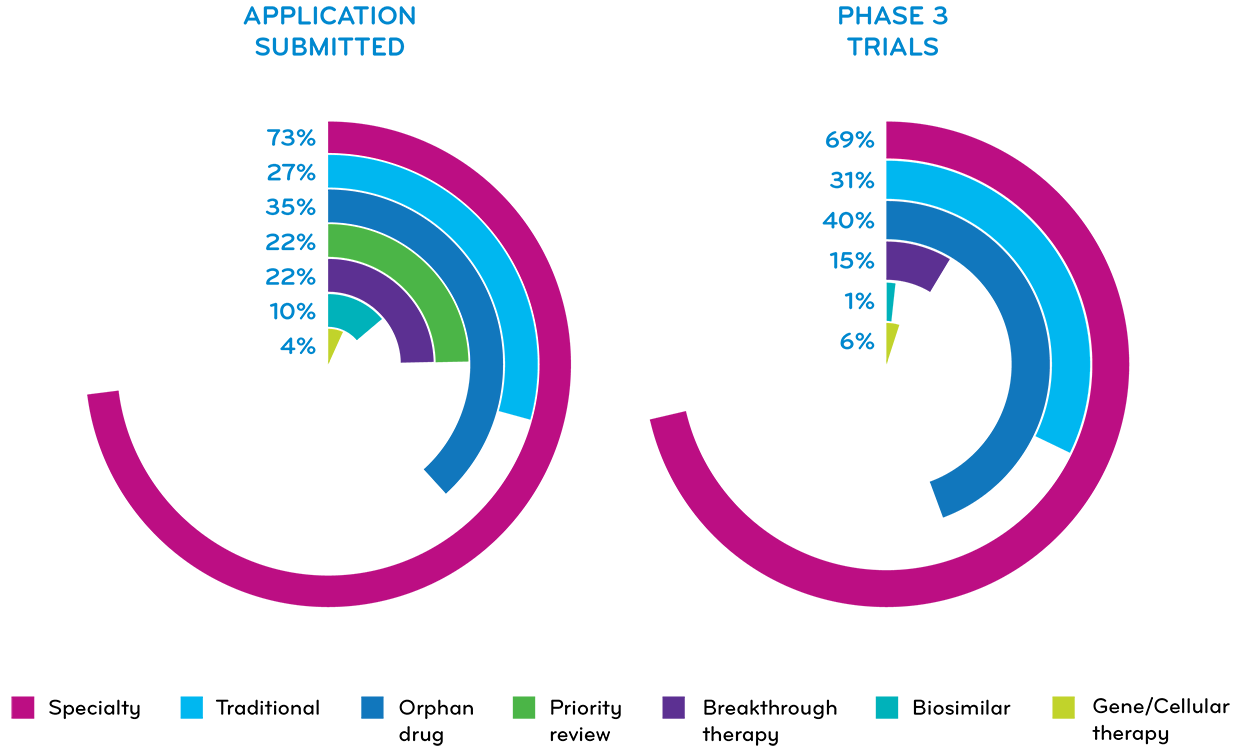 APPLICATION SUBMITTED

73%
27%
35%
22%
22%
10%
4%

PHASE 3 TRIALS

69%
31%
40%
15%
1%
6%

Specialty
Traditional
Orphan drug
Priority review
Breakthrough therapy
Biosimilar
Gene/Cellular therapy