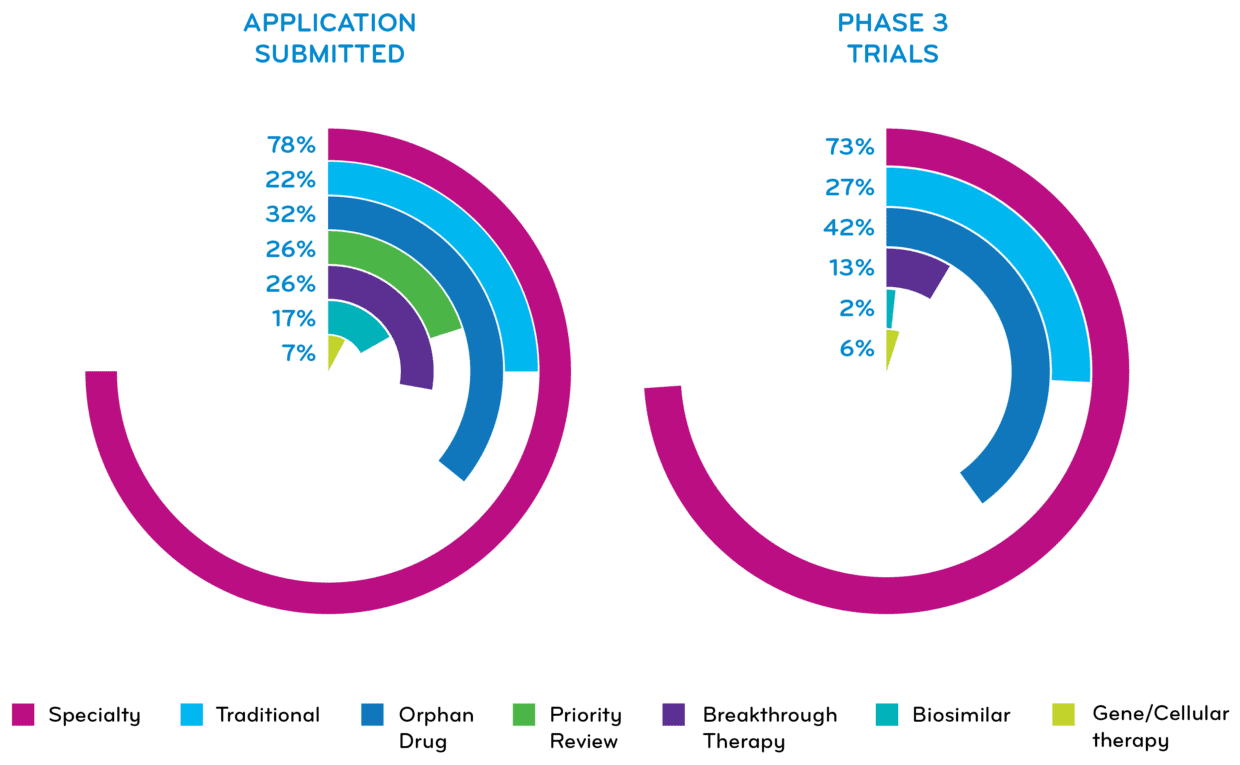 APPLICATION SUBMITTED

78%
22%
32%
26%
26%
17%
7%

PHASE 3 TRIALS

73%
27%
42%
13%
2%
6%

Specialty
Traditional
Orphan Drug
Priority Review
Breakthrough Therapy
Biosimilar
Gene/Cellular therapy