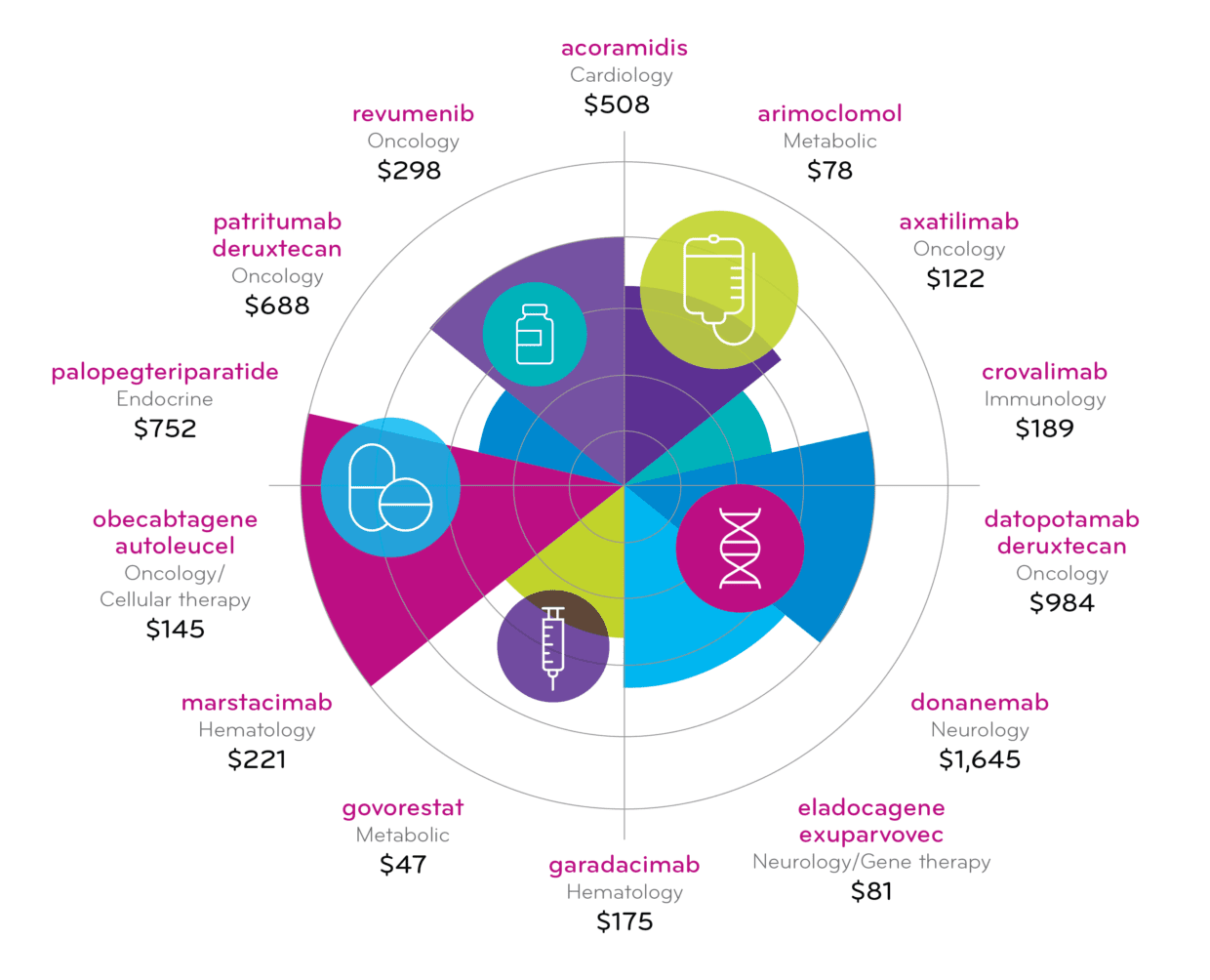 acoramidis
Cardiology
$508

arimoclomol
Metabolic
$78

axatilimab
Oncology
$122

crovalimab
Immunology
$189

datopotamab deruxtecan
Oncology
$984

donanemab
Neurology
$1,645

eladocagene exuparvovec
Neurology/Gene therapy
$81

garadacimab
Hematology
$175

govorestat
Metabolic
$47

marstacimab
Hematology
$221

obecabtagene autoleucel
Oncology/
Cellular therapy
$145

palopegteriparatide
Endocrine
$752

patritumab deruxtecan
Oncology
$688

revumenib
Oncology
$298